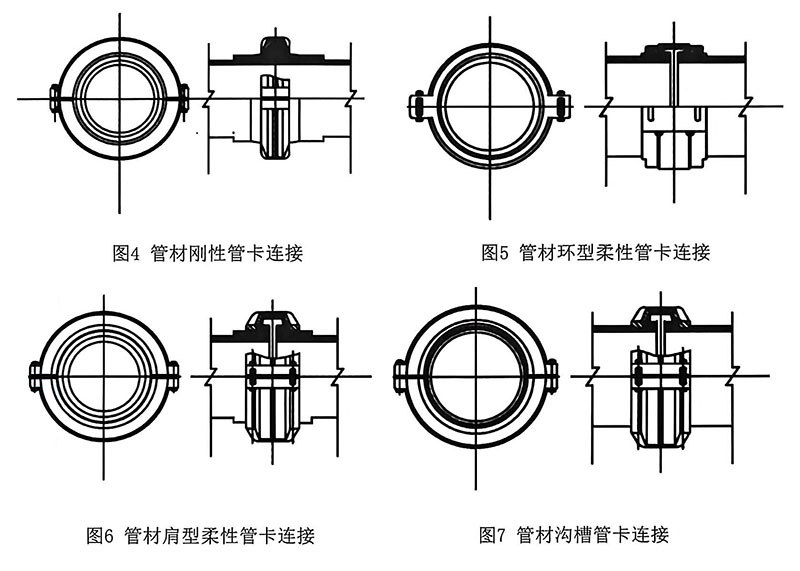 图4 管材刚性管卡连接

图5 管材环型柔性管卡连接

图6 管材肩型柔性管卡连接

图7 管材沟槽管卡连接